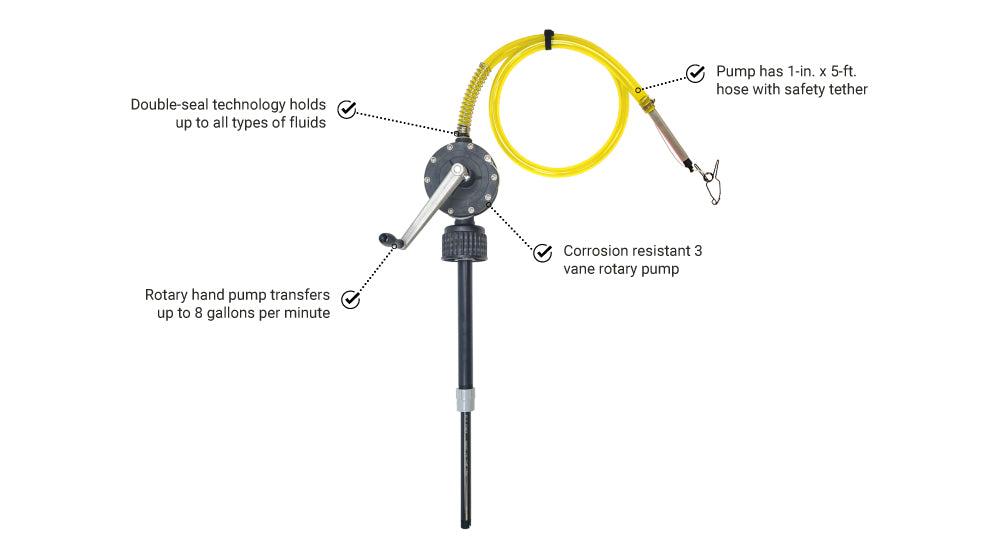 Double-seal technology holds up to all types of fluids

Pump has 1-in. x 5-ft. hose with safety tether

Corrosion resistant 3 vane rotary pump

Rotary hand pump transfers up to 8 gallons per minute