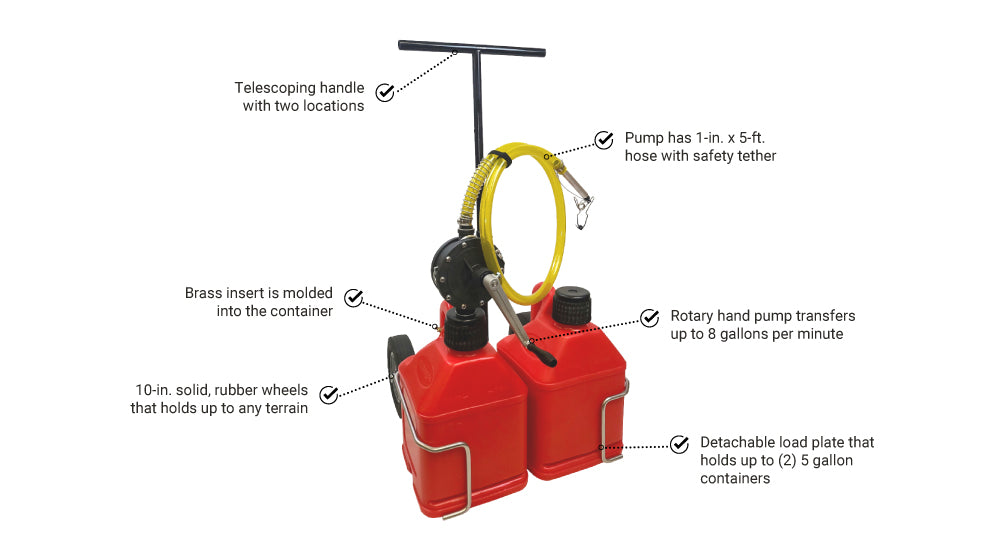 Telescoping handle with two locations

Pump has 1-in. x 5-ft. hose with safety tether

Brass insert is molded into the container

Rotary hand pump transfers up to 8 gallons per minute

10-in. solid, rubber wheels that holds up to any terrain

Detachable load plate that holds up to (2) 5 gallon containers