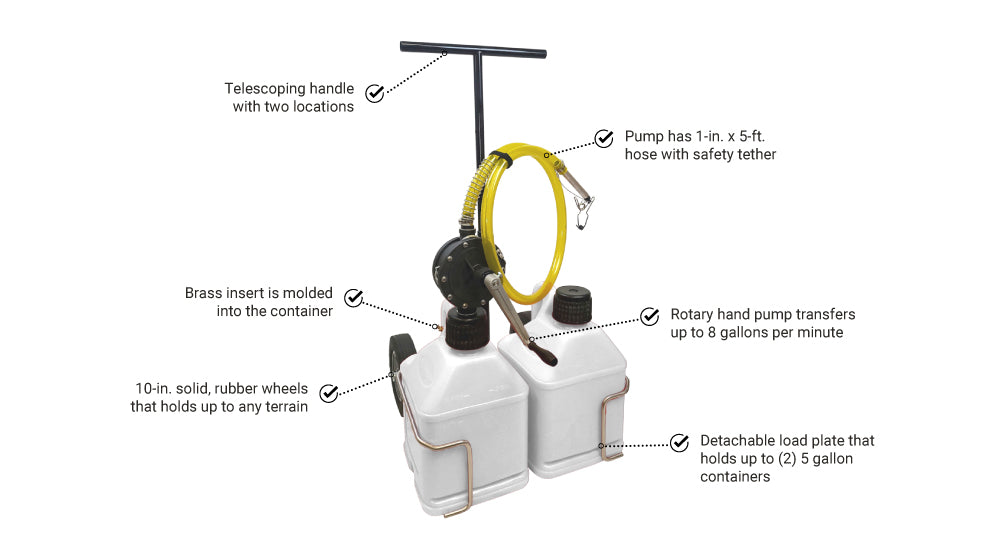 Telescoping handle with two locations

Pump has 1-in. x 5-ft. hose with safety tether

Brass insert is molded into the container

Rotary hand pump transfers up to 8 gallons per minute

10-in. solid, rubber wheels that holds up to any terrain

Detachable load plate that holds up to (2) 5 gallon containers