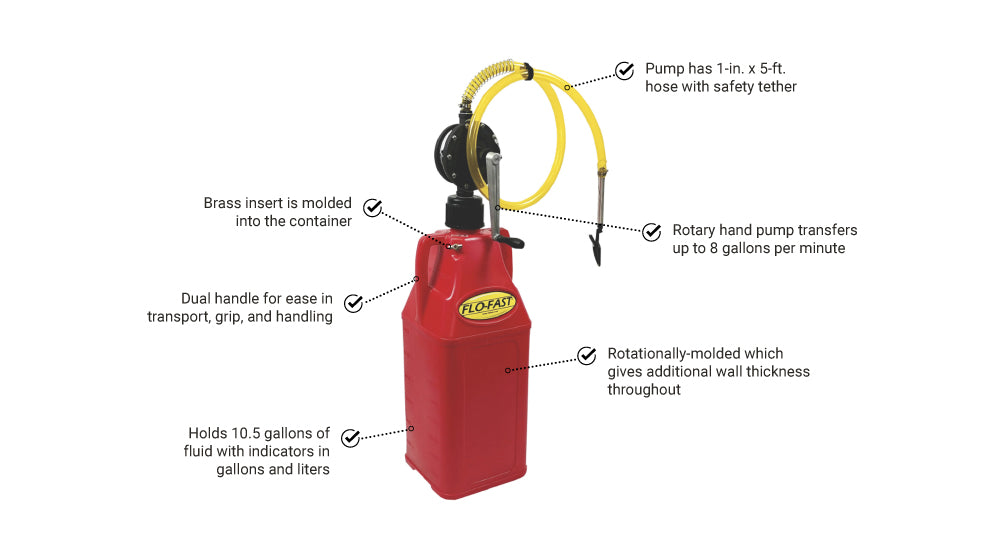 Pump has 1-in. x 5-ft. hose with safety tether

Brass insert is molded into the container

Rotary hand pump transfers up to 8 gallons per minute

Dual handle for ease in transport, grip, and handling

FLO-FAST

Rotationally-molded which gives additional wall thickness throughout

Holds 10.5 gallons of fluid with indicators in gallons and liters