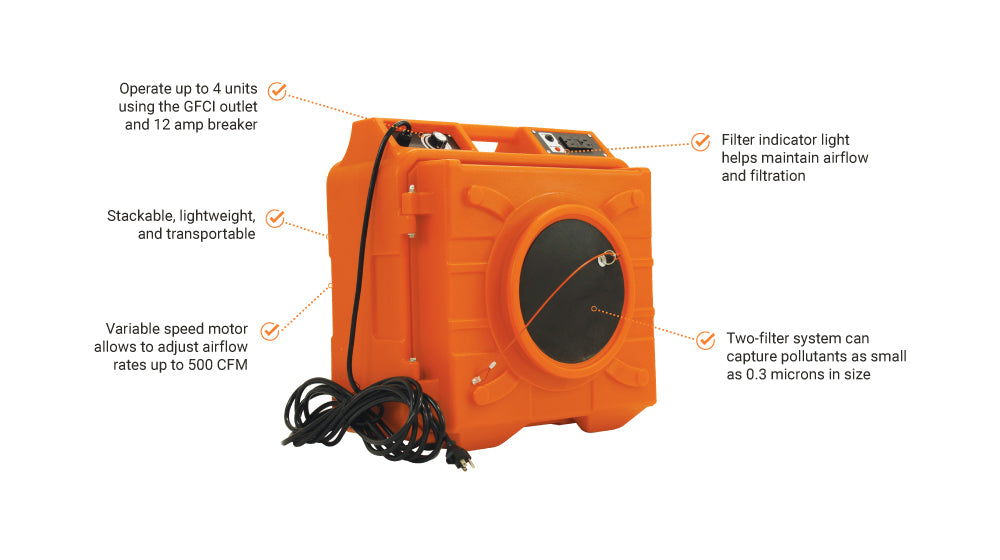 Operate up to 4 units using the GFCI outlet and 12 amp breaker

Stackable, lightweight, and transportable

Variable speed motor allows to adjust airflow rates up to 500 CFM

Filter indicator light helps maintain airflow and filtration

Two-filter system can capture pollutants as small as 0.3 microns in size