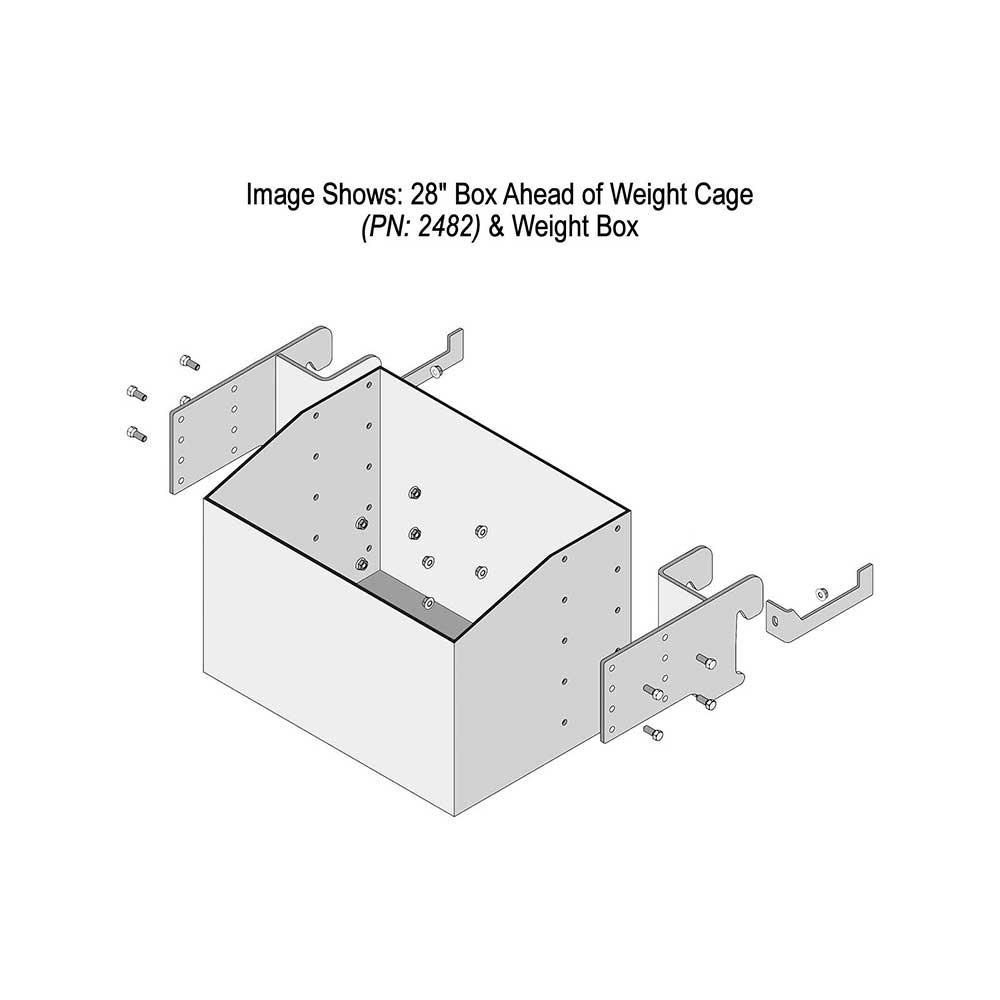 Image Shows: 28" Box Ahead of Weight Cage
(PN: 2482) & Weight Box