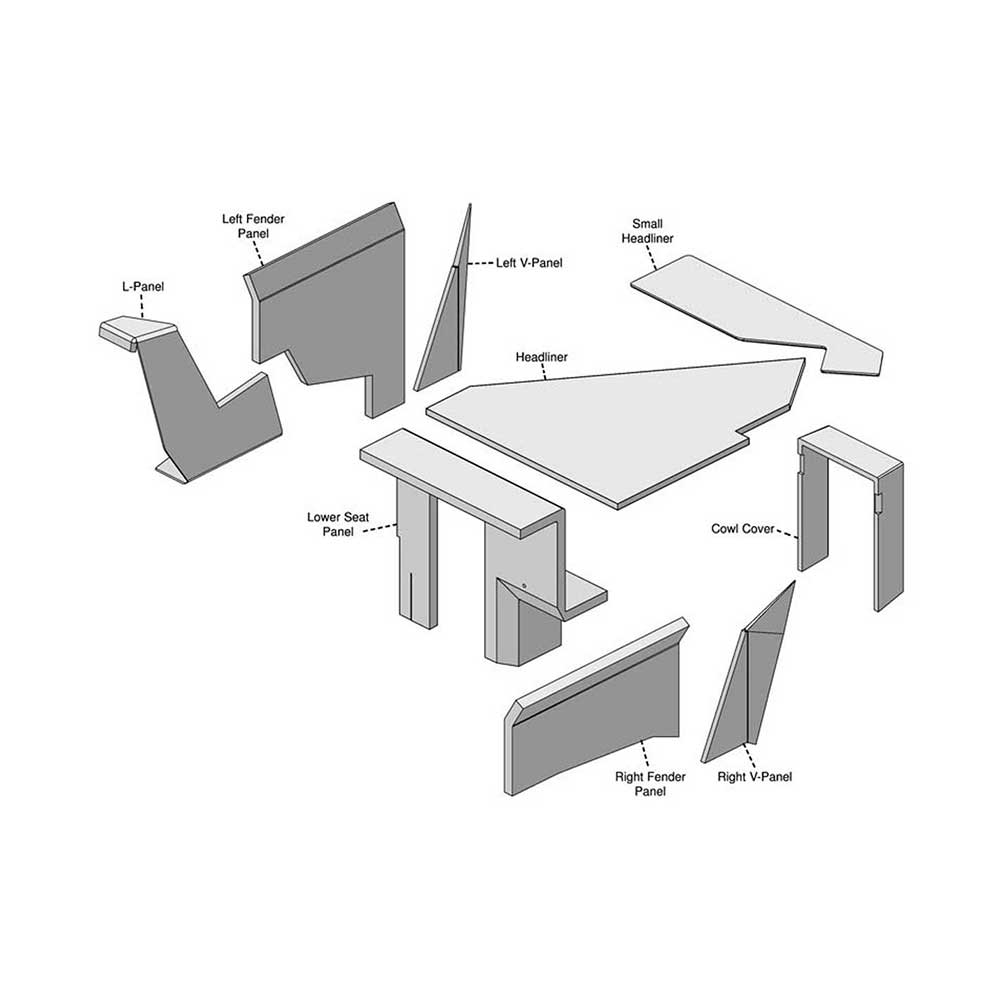 Left Fender Panel

Left V-Panel

Small Headliner

L-Panel

Headliner

Lower Seat Panel

Cowl Cover

Right Fender Panel

Right V-Panel