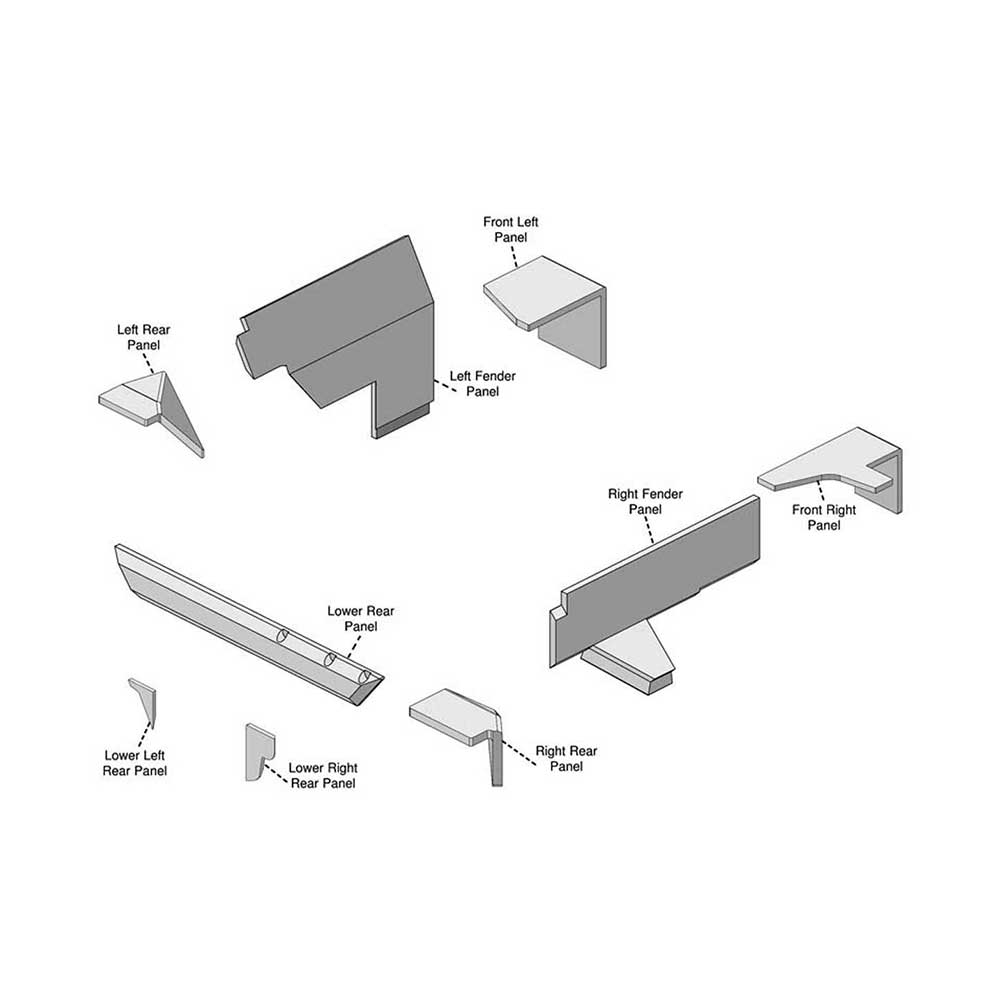 Front Left Panel

Left Rear Panel

Left Fender Panel

Right Fender Panel

Front Right Panel

Lower Rear Panel

Lower Left Rear Panel

Lower Right Rear Panel

Right Rear Panel