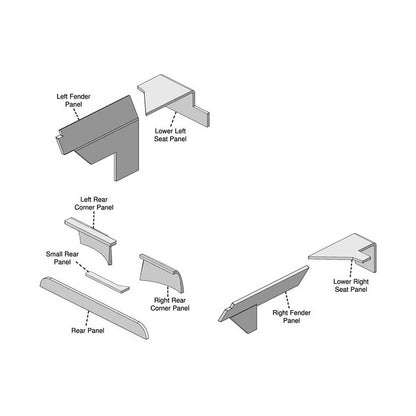 Left Fender Panel

Lower Left Seat Panel

Left Rear Corner Panel

Small Rear Panel

Right Rear Corner Panel

Rear Panel

Lower Right Seat Panel

Right Fender Panel