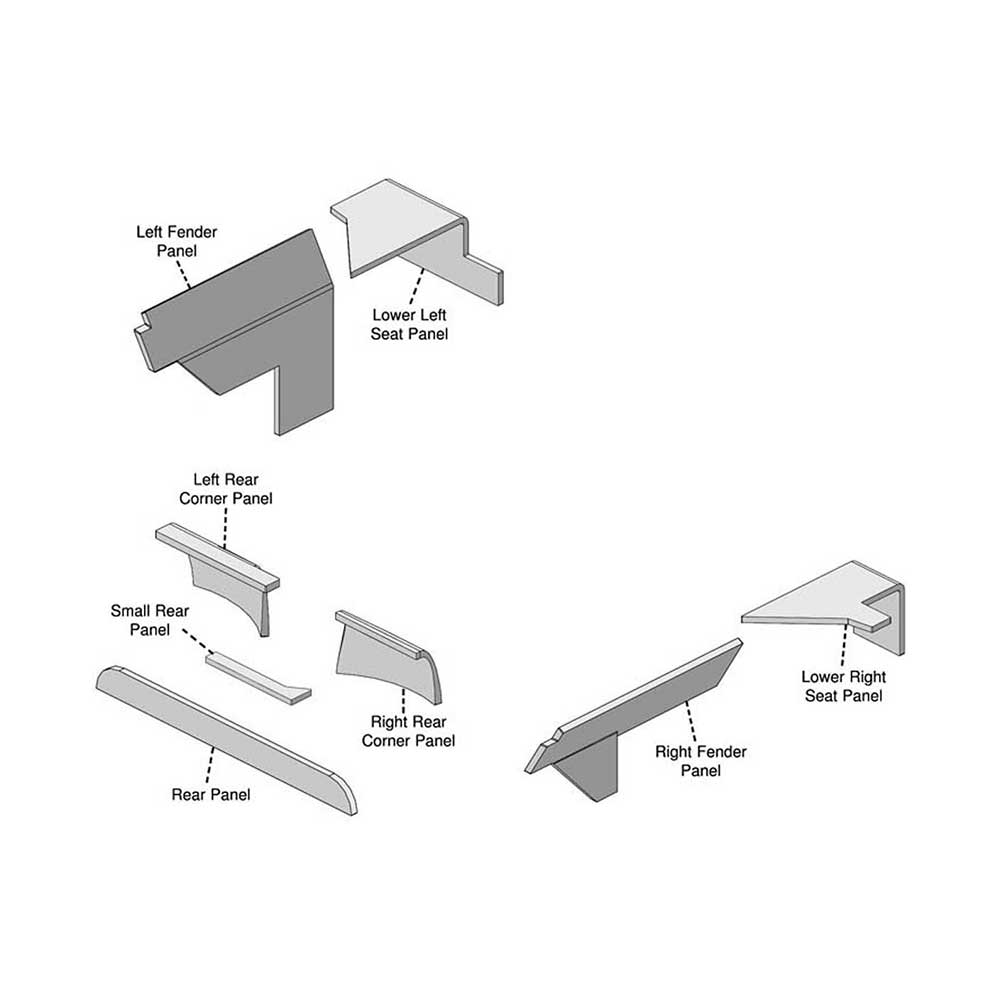 Left Fender Panel

Lower Left Seat Panel

Left Rear Corner Panel

Small Rear Panel

Right Rear Corner Panel

Rear Panel

Lower Right Seat Panel

Right Fender Panel