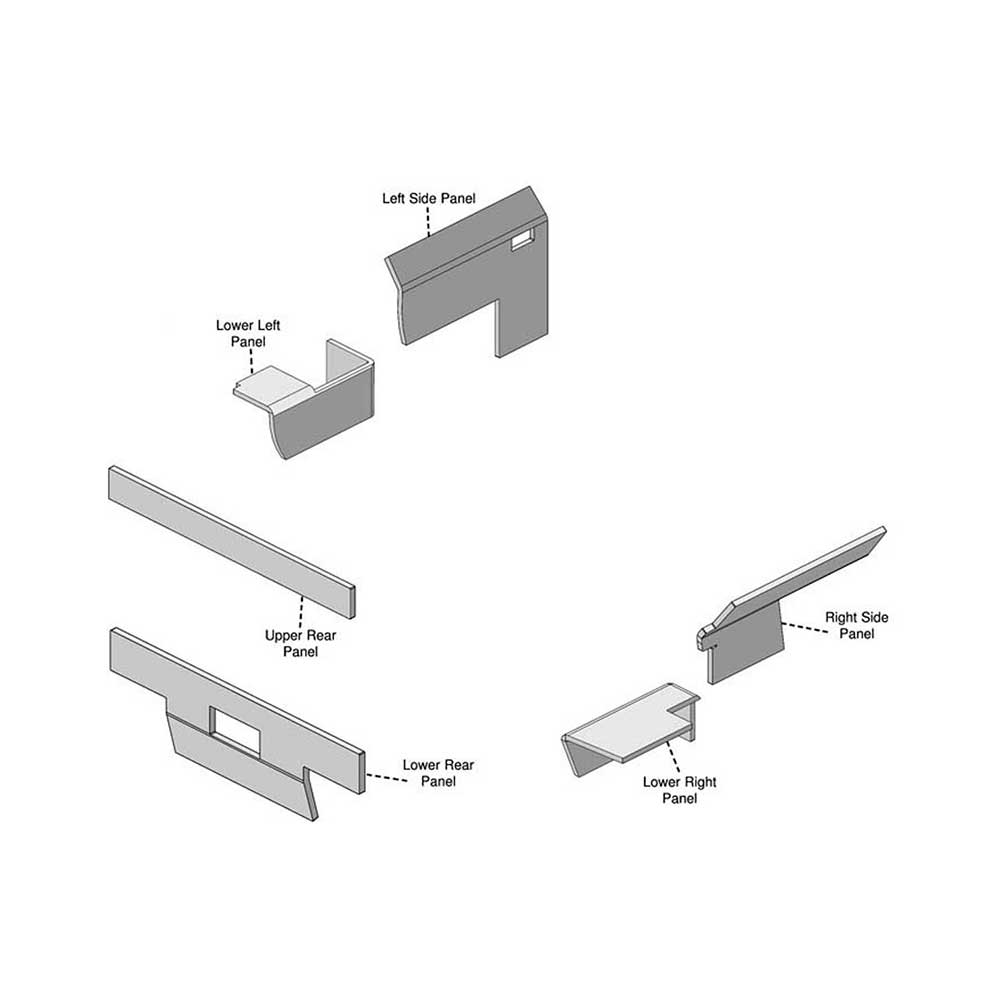 Left Side Panel

Lower Left Panel

Upper Rear Panel

Right Side Panel

Lower Rear Panel

Lower Right Panel