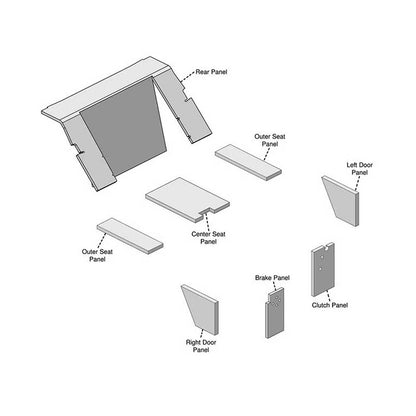 Rear Panel

Outer Seat Panel

Left Door Panel

Center Seat Panel

Outer Seat Panel

Brake Panel

Clutch Panel

Right Door Panel