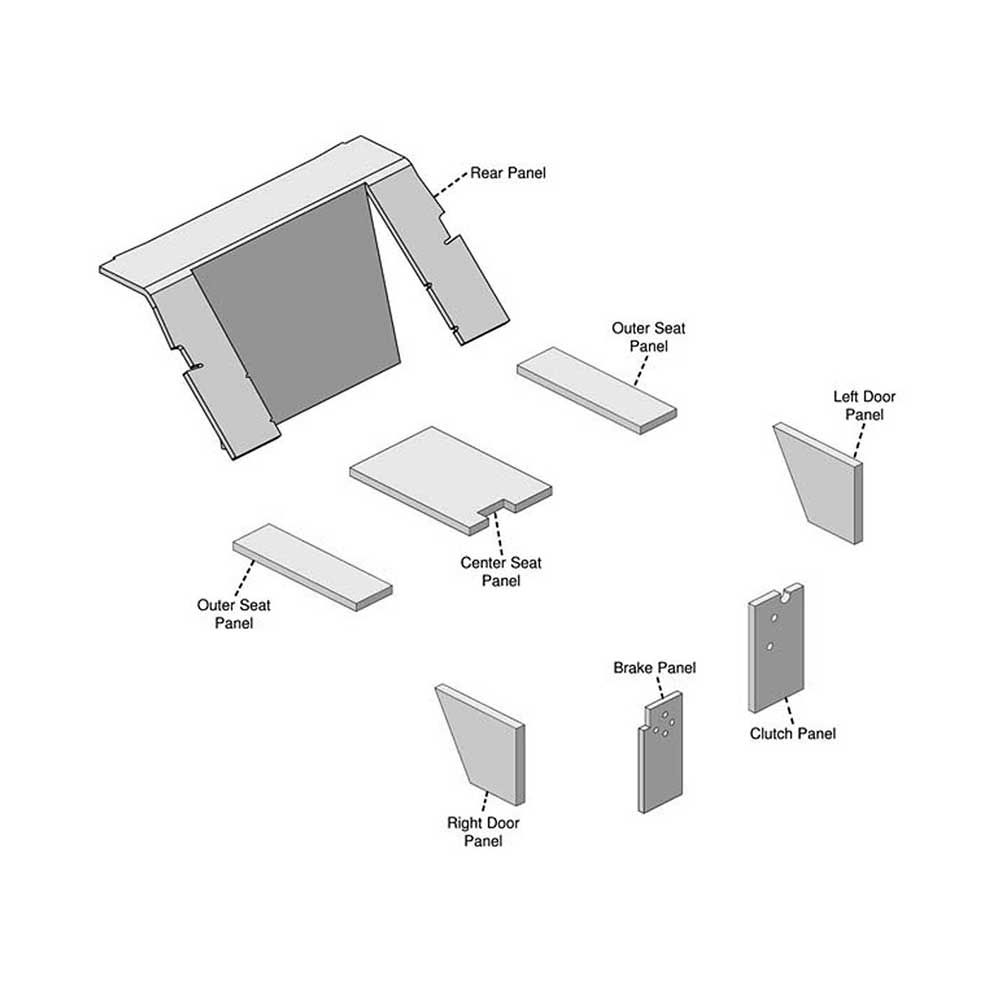 Rear Panel

Outer Seat Panel

Left Door Panel

Center Seat Panel

Outer Seat Panel

Brake Panel

Clutch Panel

Right Door Panel