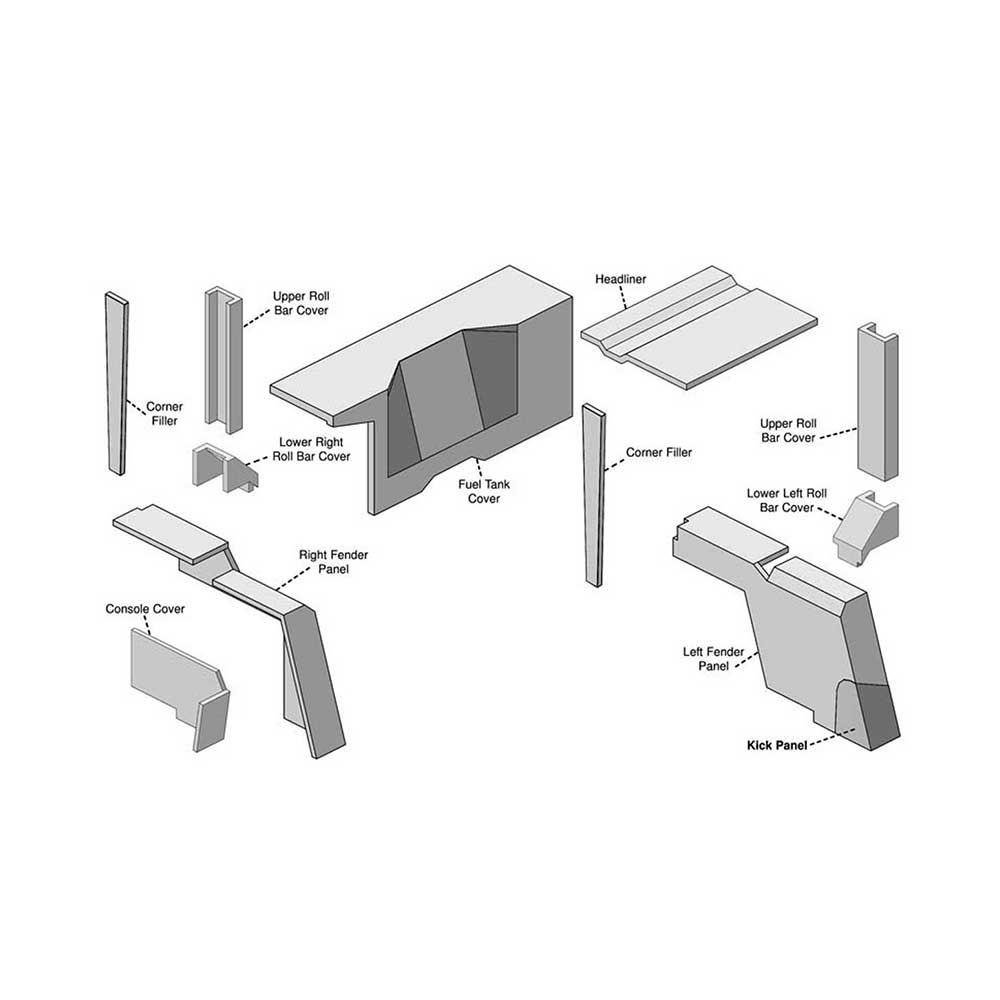 Upper Roll Bar Cover

Headliner

Corner Filler

Lower Right Roll Bar Cover

Fuel Tank Cover

Corner Filler

Upper Roll Bar Cover

Lower Left Roll Bar Cover

Right Fender Panel

Console Cover

Left Fender Panel

Kick Panel