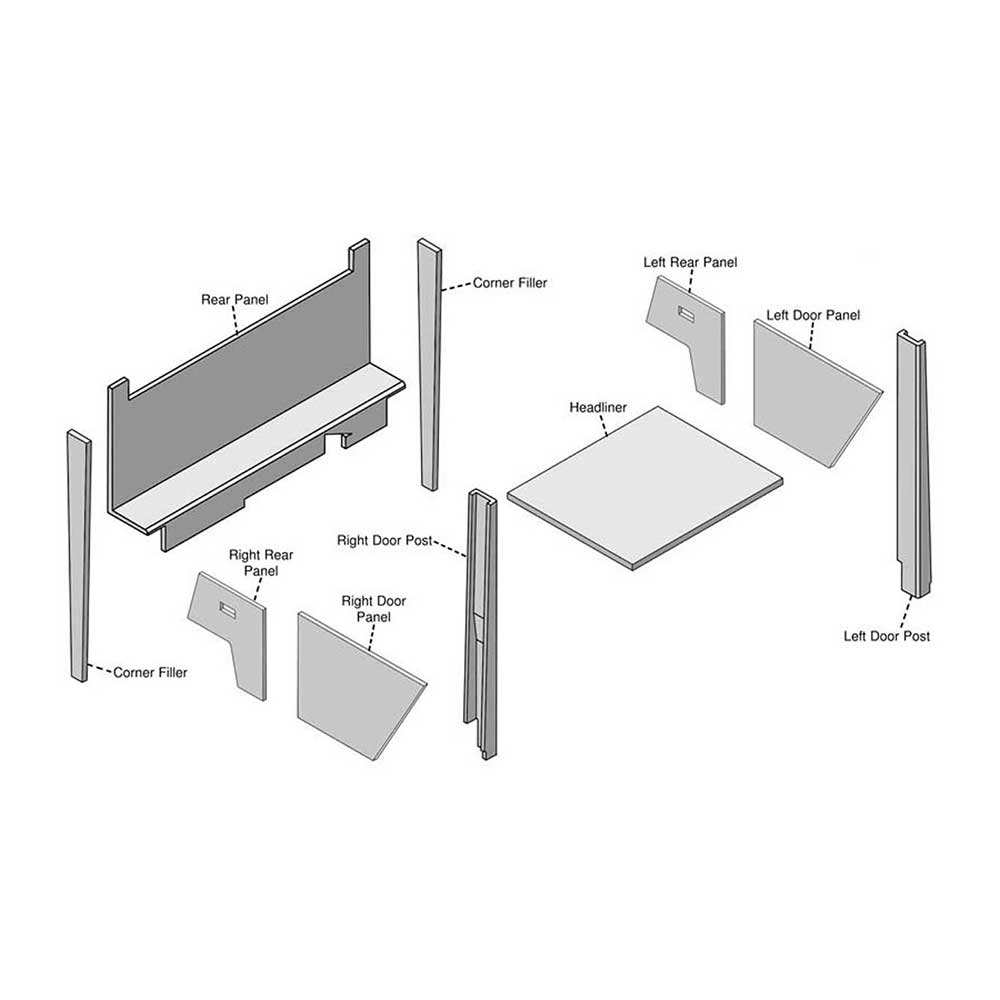 Rear Panel

Corner Filler

Left Rear Panel

Left Door Panel

Headliner

Right Door Post

Right Rear Panel

Right Door Panel

Corner Filler

Left Door Post