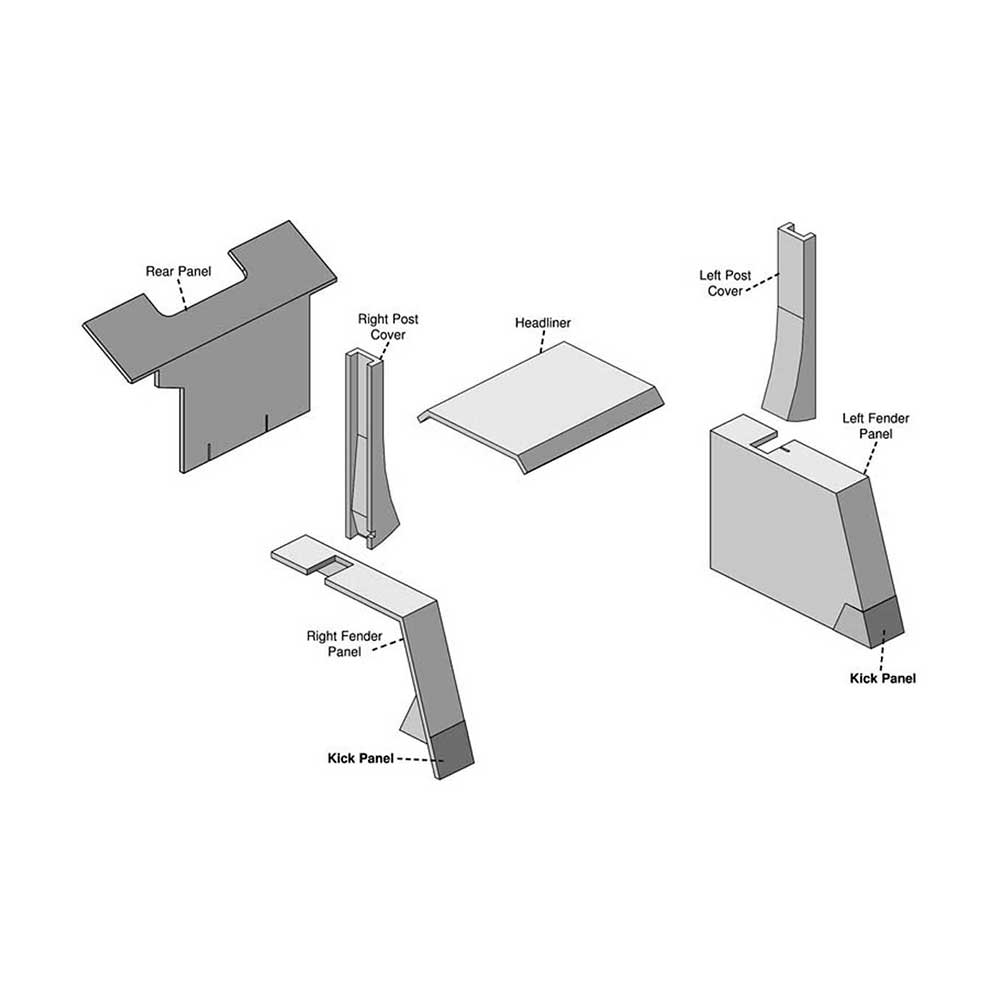 Rear Panel

Right Post Cover

Headliner

Left Post Cover

Left Fender Panel

Right Fender Panel

Kick Panel

Kick Panel