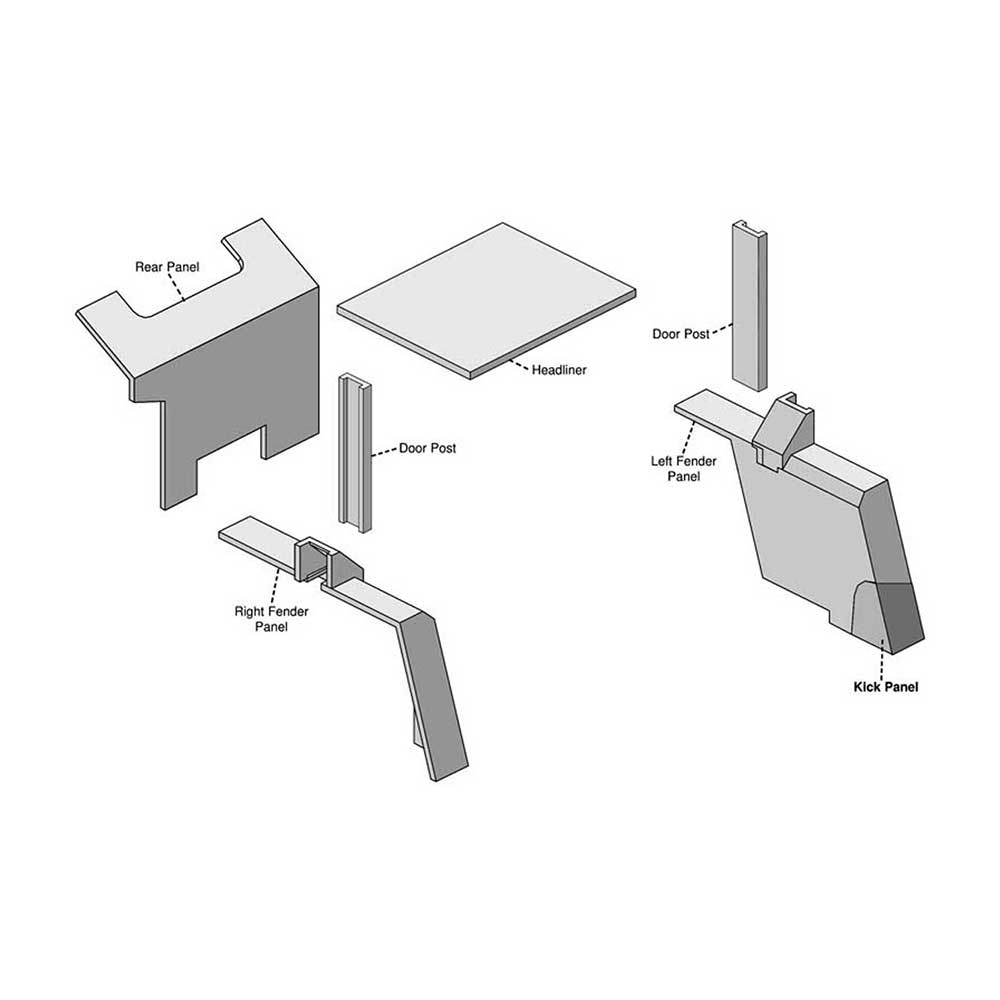 Rear Panel

Headliner

Door Post

Door Post

Left Fender Panel

Right Fender Panel

Kick Panel