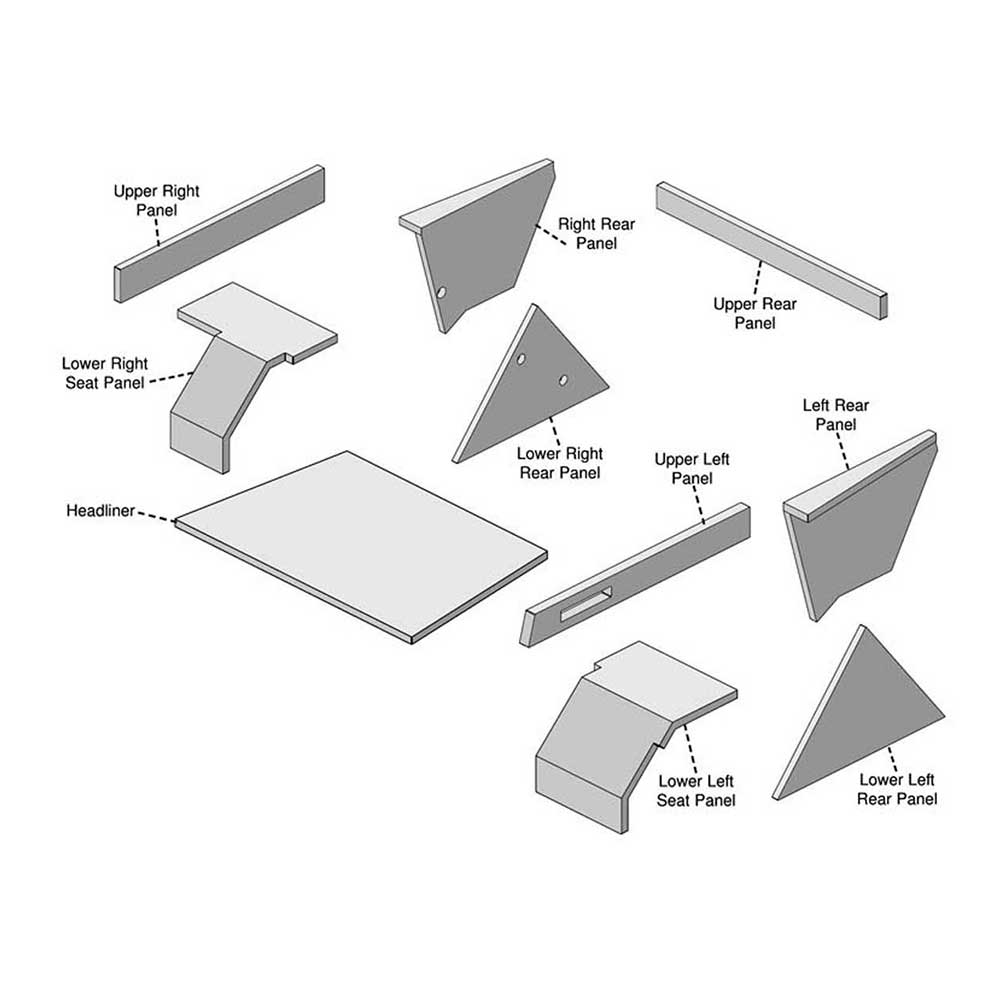 Upper Right Panel

Right Rear Panel

Upper Rear Panel

Lower Right Seat Panel

Lower Right Rear Panel

Left Rear Panel

Upper Left Panel

Headliner

Lower Left Seat Panel

Lower Left Rear Panel